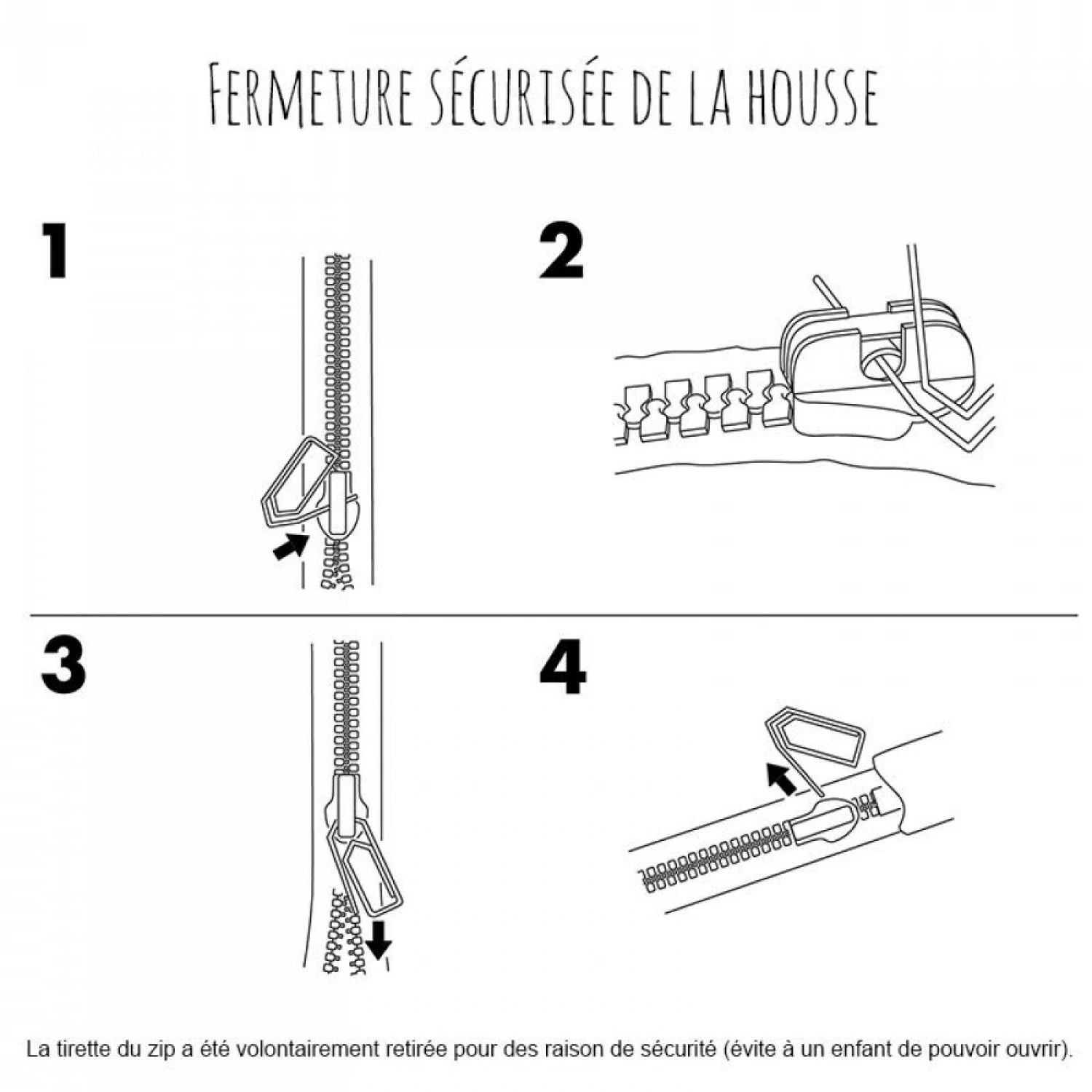 FERMETURE SÉCURISÉE DE LA HOUSSE

1

2

3

4

La tirette du zip a été volontairement retirée pour des raison de sécurité (évite à un enfant de pouvoir ouvrir).